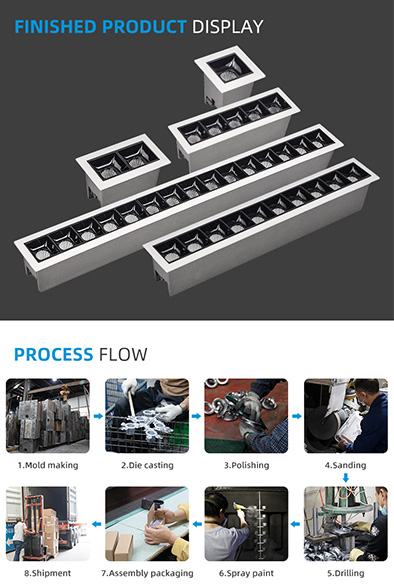 FINISHED PRODUCT DISPLAY

PROCESS FLOW

1.Mold making
2.Die casting
3.Polishing
4.Sanding
8.Shipment
7.Assembly packaging
6.Spray paint
5.Drilling